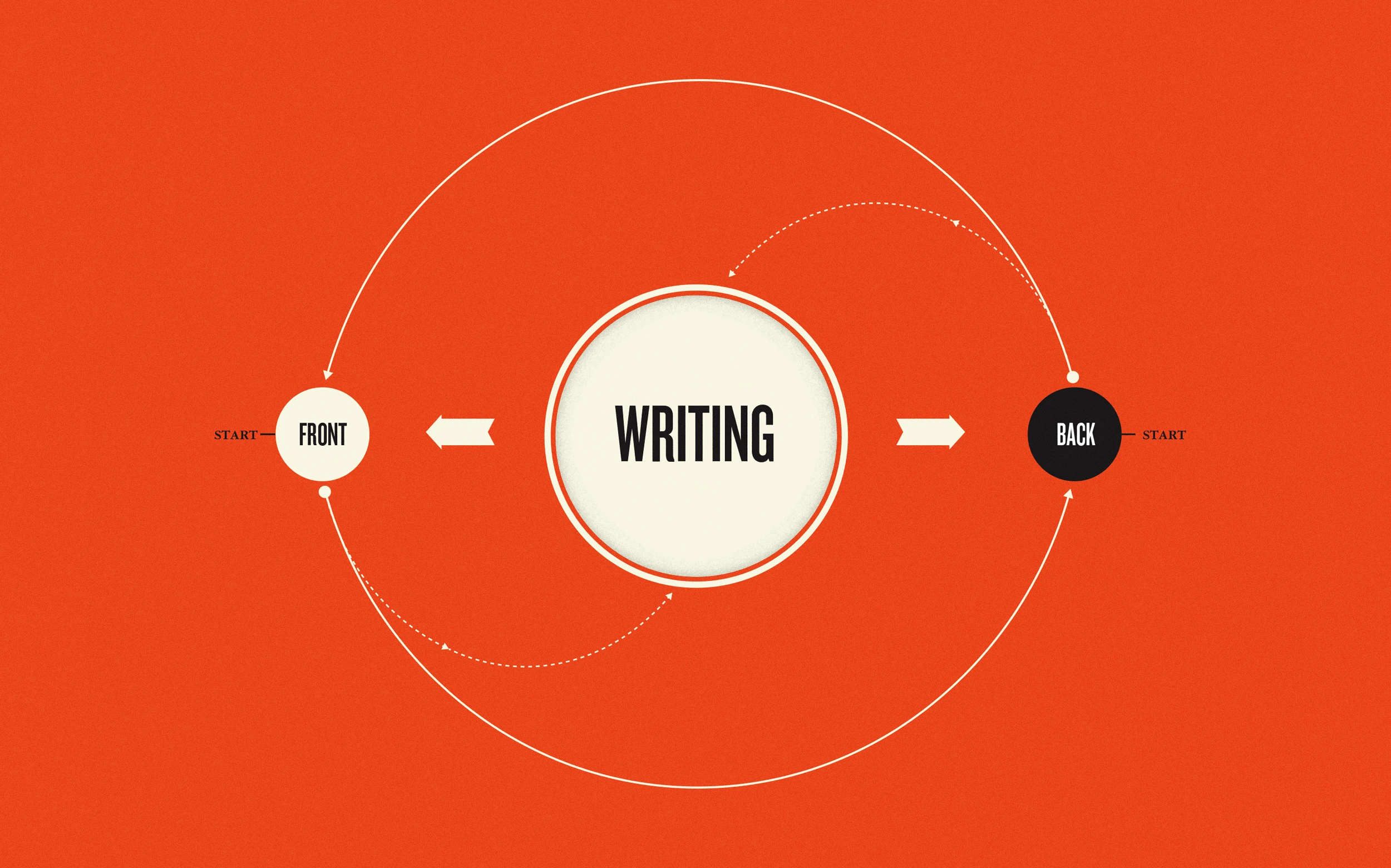 START FRONT

WRITING

BACK START