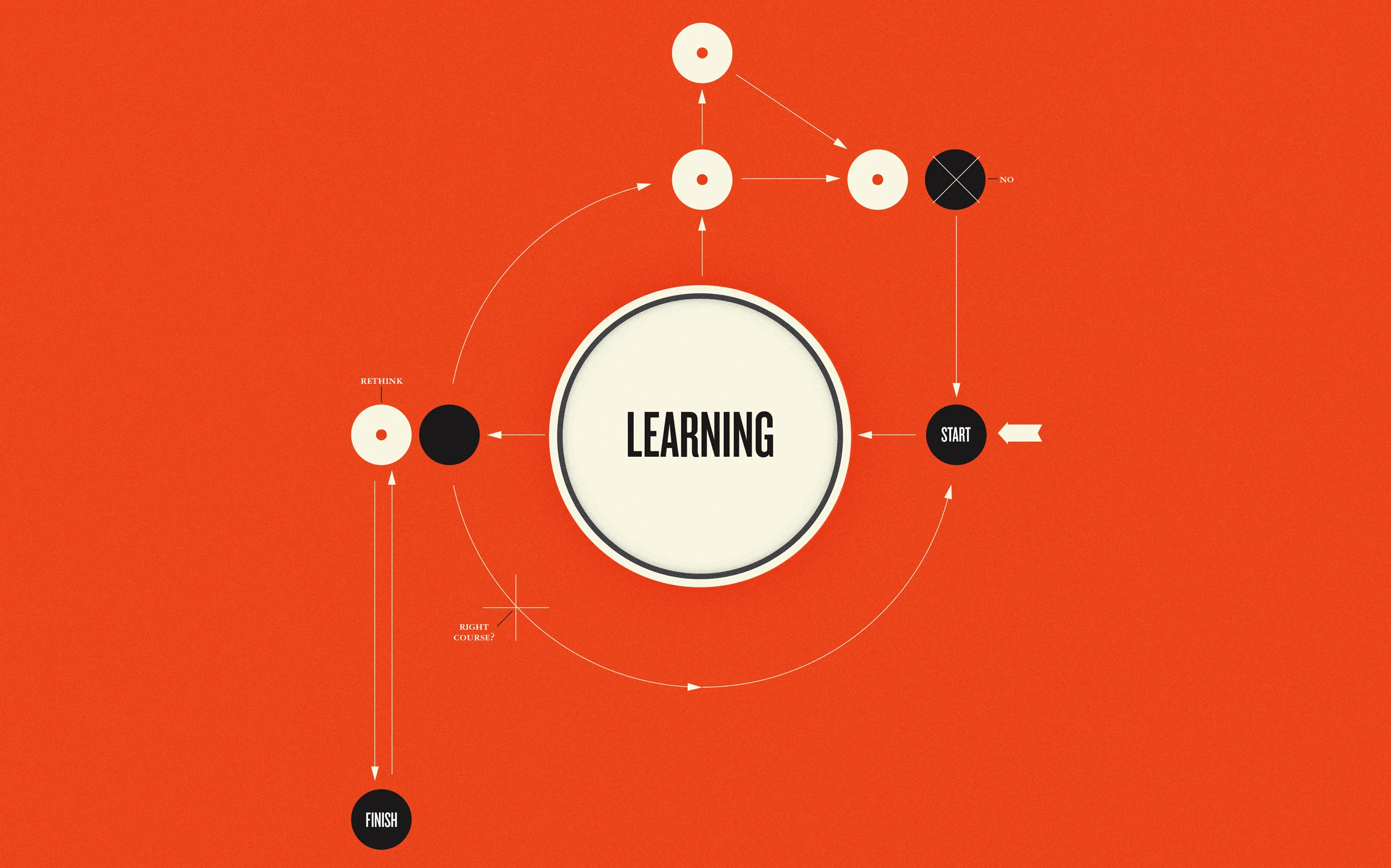 NO

RETHINK

LEARNING

START

RIGHT COURSE?

FINISH